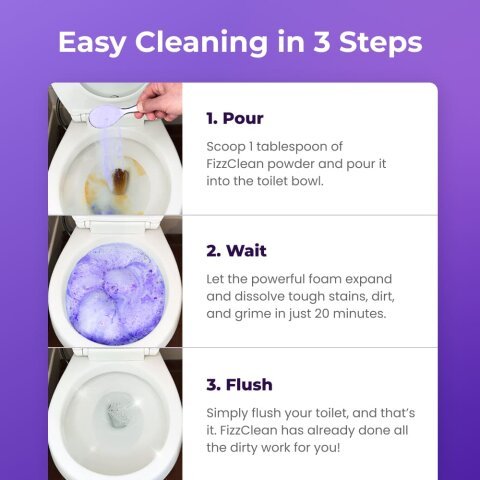 Easy Cleaning in 3 Steps

1. Pour

Scoop 1 tablespoon of FizzClean powder and pour it into the toilet bowl.

2. Wait

Let the powerful foam expand and dissolve tough stains, dirt, and grime in just 20 minutes.

3. Flush

Simply flush your toilet, and that's it. FizzClean has already done all the dirty work for you!